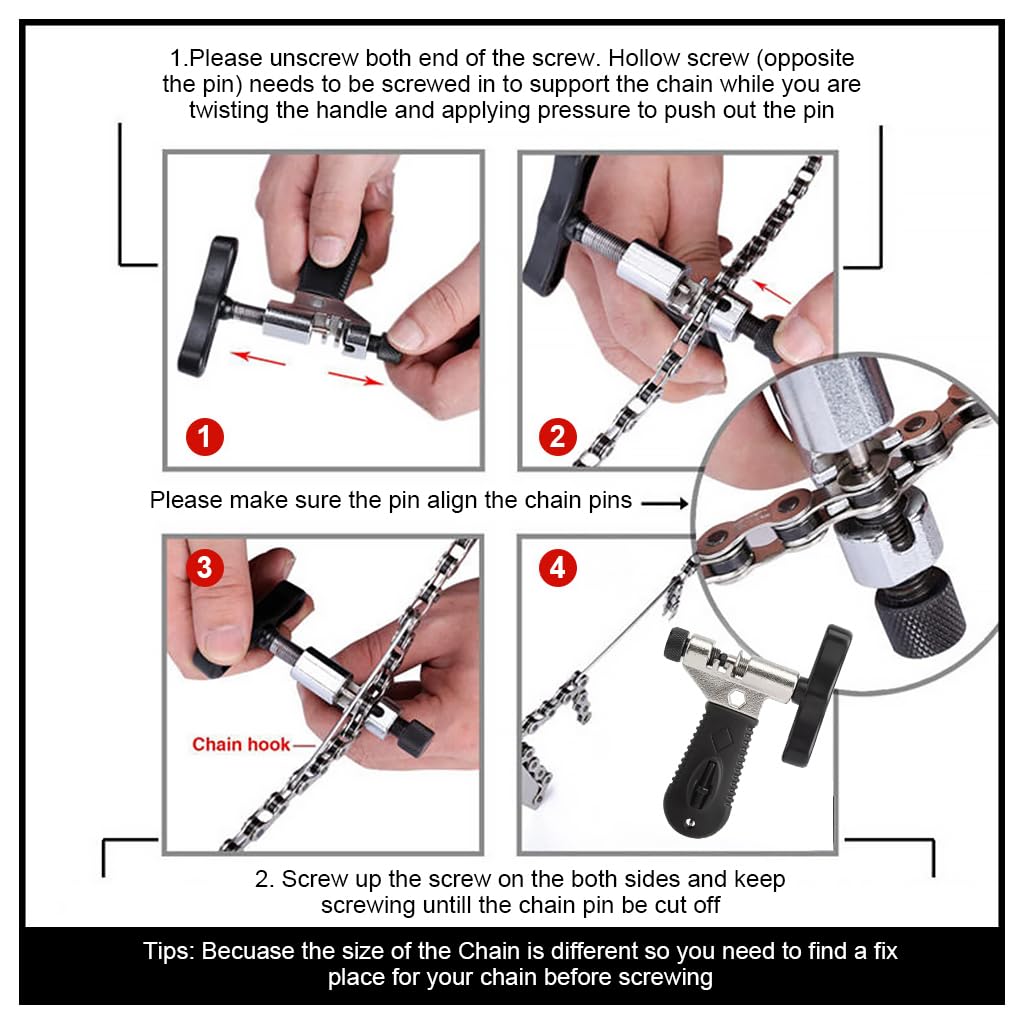 1.Please unscrew both end of the screw. Hollow screw (opposite the pin) needs to be screwed in to support the chain while you are twisting the handle and applying pressure to push out the pin

1

2

Please make sure the pin align the chain pins

3

4

Chain hook

2. Screw up the screw on the both sides and keep screwing untill the chain pin be cut off

Tips: Becuase the size of the Chain is different so you need to find a fix place for your chain before screwing